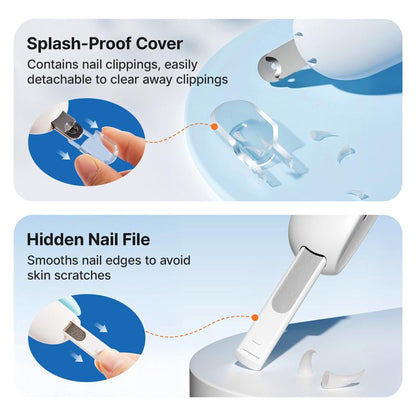 Splash-Proof Cover

Contains nail clippings, easily detachable to clear away clippings

Hidden Nail File

Smooths nail edges to avoid skin scratches